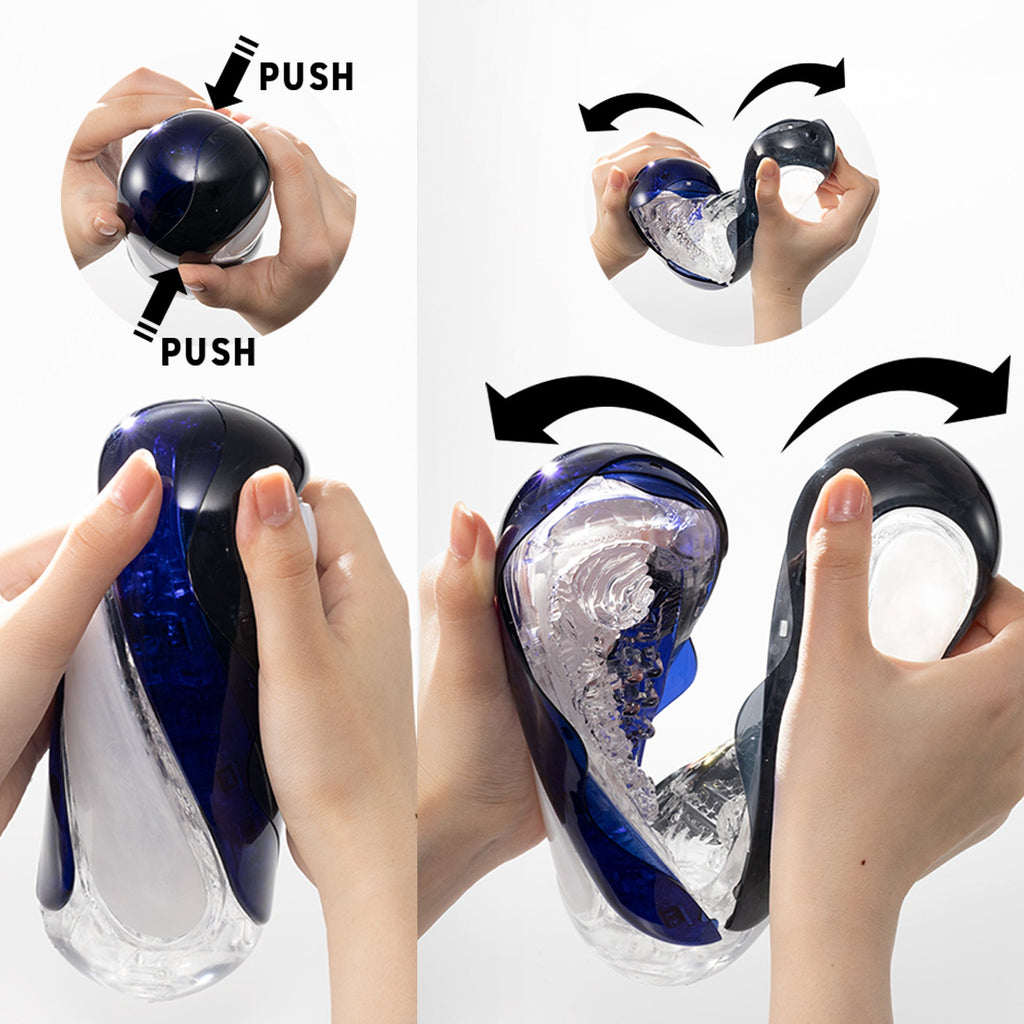 PUSH
PUSH